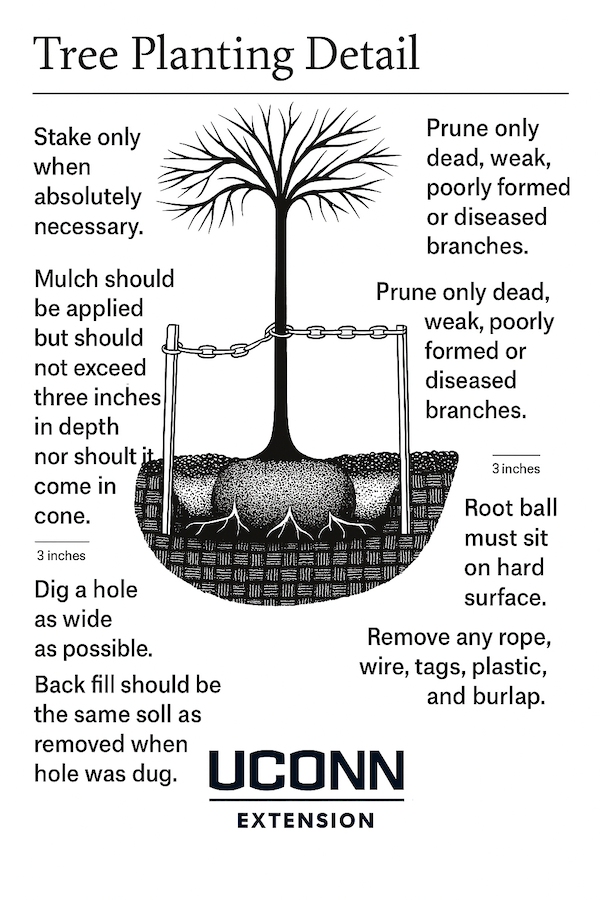 Tree Planting Detail

Stake only when absolutely necessary.

Mulch should be applied but should not exceed three inches in depth nor shoult it come in cone.

3 inches

Dig a hole as wide as possible.

Back fill should be the same soll as removed when hole was dug.

Prune only dead, weak, poorly formed or diseased branches.

Prune only dead, weak, poorly formed or diseased branches.

3 inches

Root ball must sit on hard surface.

Remove any rope, wire, tags, plastic, and burlap.

UCONN
EXTENSION